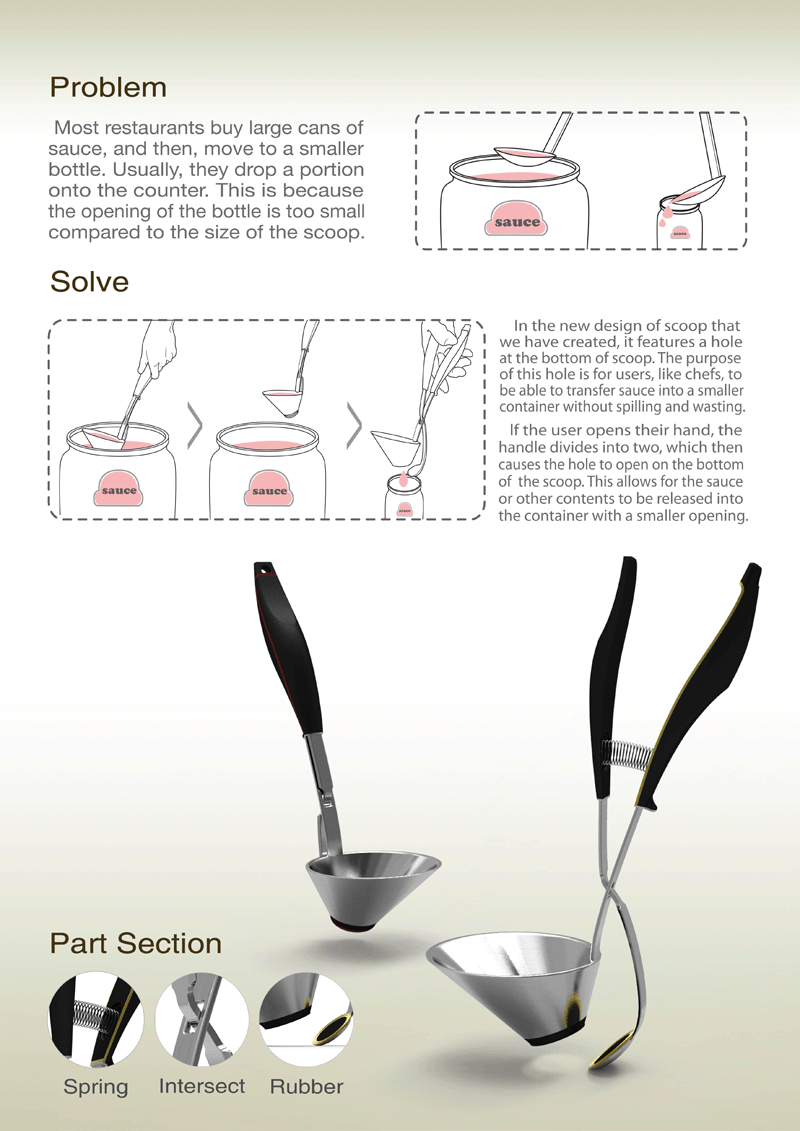 Problem

Most restaurants buy large cans of sauce, and then, move to a smaller bottle. Usually, they drop a portion onto the counter. This is because the opening of the bottle is too small compared to the size of the scoop.

sauce

sauce

Solve

sauce

sauce

sauce

In the new design of scoop that we have created, it features a hole at the bottom of scoop. The purpose of this hole is for users, like chefs, to be able to transfer sauce into a smaller container without spilling and wasting.

If the user opens their hand, the handle divides into two, which then causes the hole to open on the bottom of the scoop. This allows for the sauce or other contents to be released into the container with a smaller opening.

Part Section

Spring

Intersect

Rubber