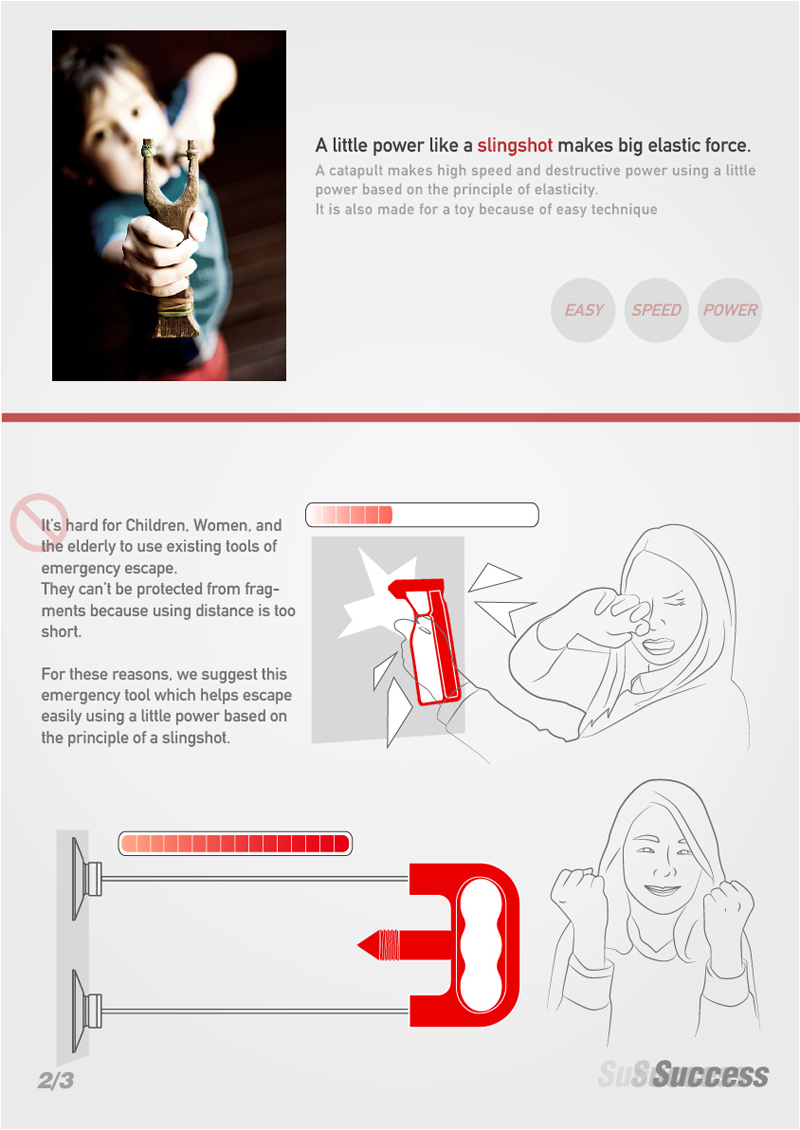 A little power like a slingshot makes big elastic force.

A catapult makes high speed and destructive power using a little power based on the principle of elasticity.
It is also made for a toy because of easy technique

EASY SPEED POWER

It's hard for Children, Women, and the elderly to use existing tools of emergency escape.
They can't be protected from fragments because using distance is too short.

For these reasons, we suggest this emergency tool which helps escape easily using a little power based on the principle of a slingshot.

2/3

SuSuSuccess