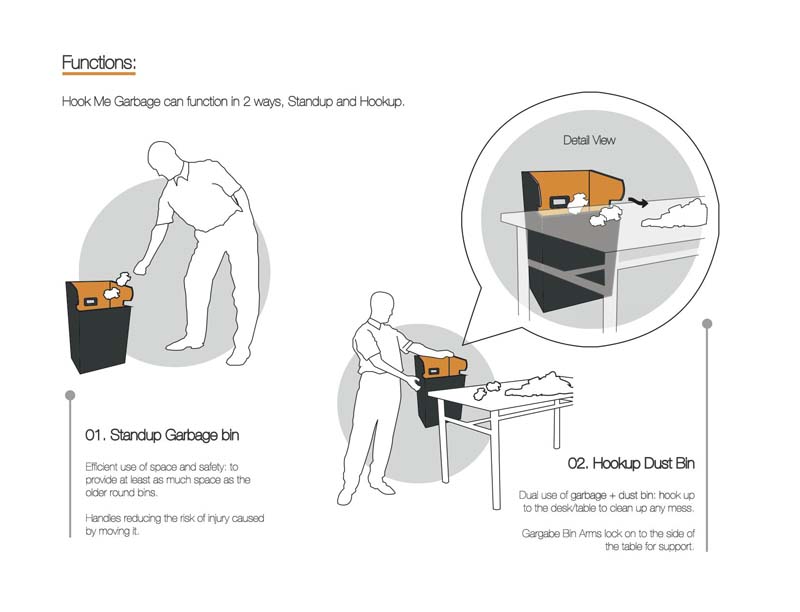 Functions:

Hook Me Garbage can function in 2 ways, Standup and Hookup.

Detail View

01. Standup Garbage bin

Efficient use of space and safety: to provide at least as much space as the older round bins.

Handles reducing the risk of injury caused by moving it.

02. Hookup Dust Bin

Dual use of garbage + dust bin: hook up to the desk/table to clean up any mess.

Gargabe Bin Arms lock on to the side of the table for support.